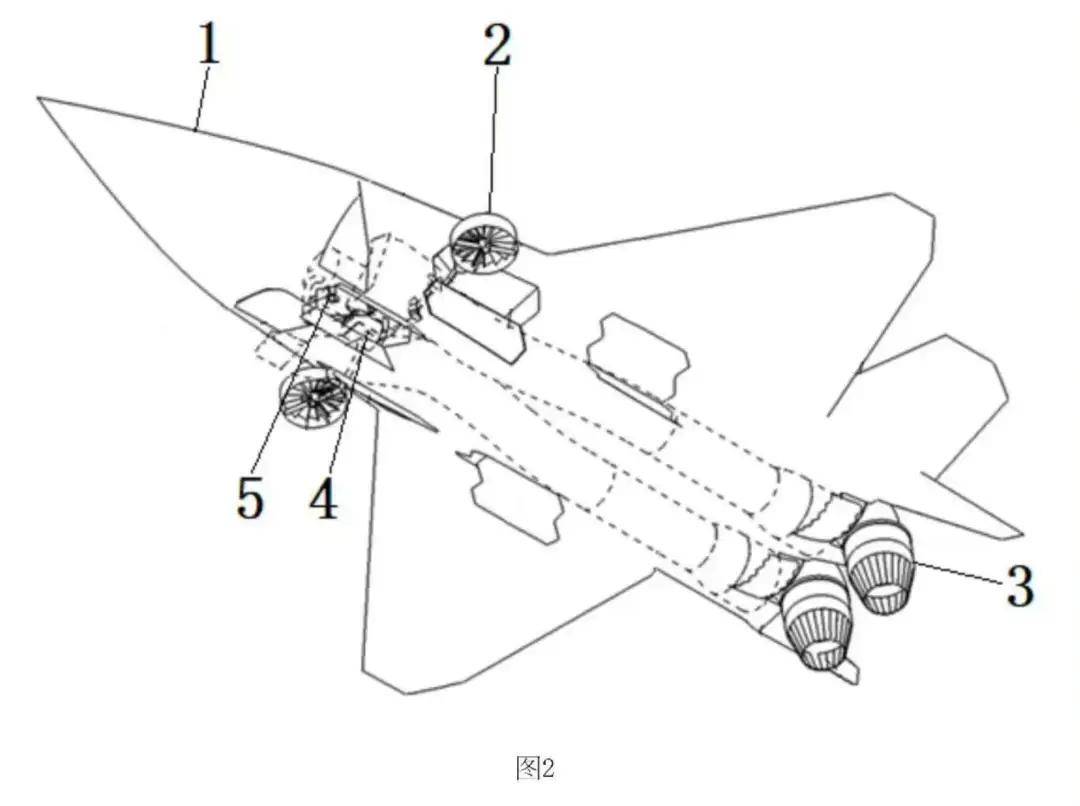 1
2
5
4
3
图2